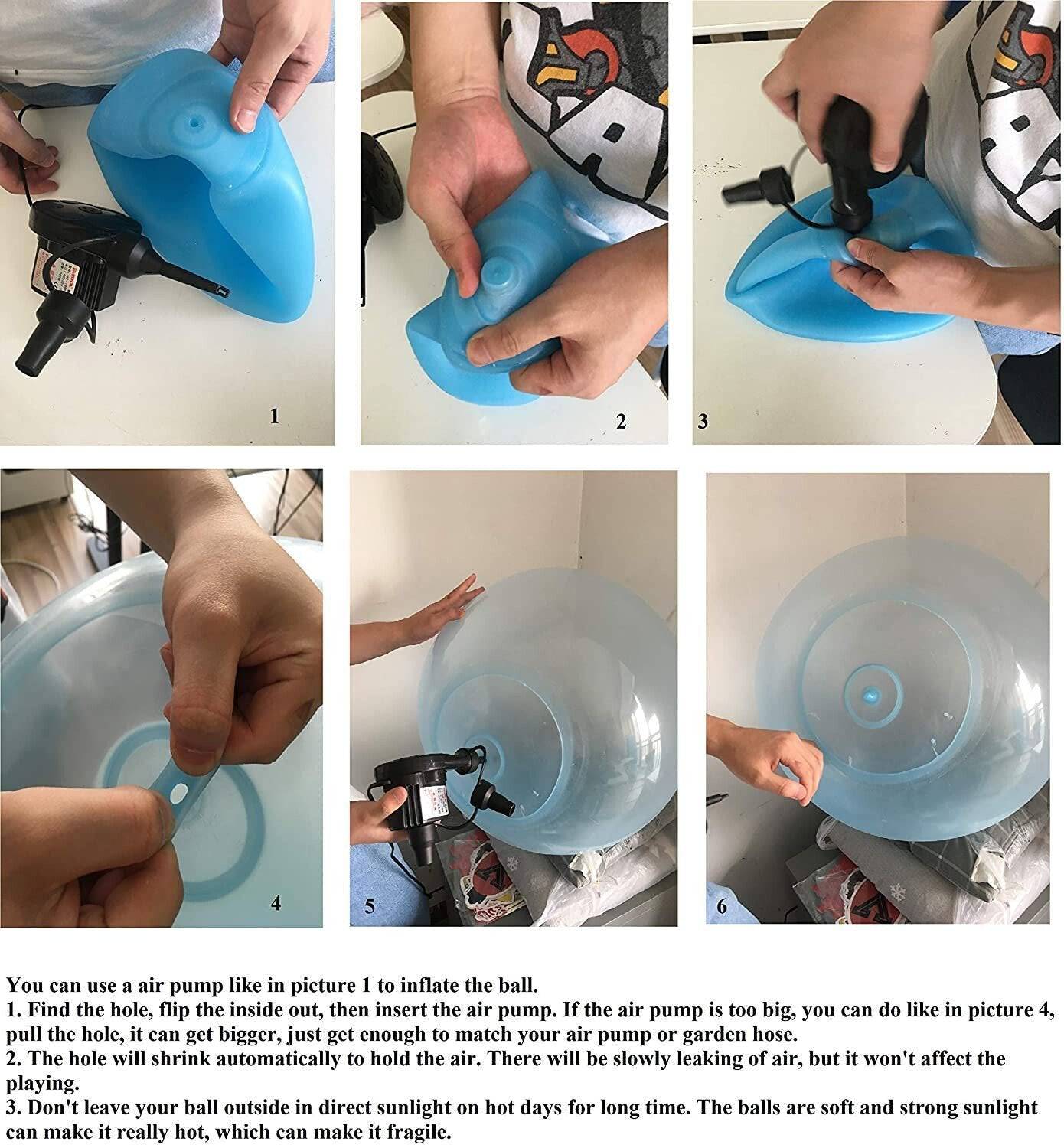 1

2

3

4

5

6

You can use a air pump like in picture 1 to inflate the ball.
1. Find the hole, flip the inside out, then insert the air pump. If the air pump is too big, you can do like in picture 4, pull the hole, it can get bigger, just get enough to match your air pump or garden hose.
2. The hole will shrink automatically to hold the air. There will be slowly leaking of air, but it won't affect the playing.
3. Don't leave your ball outside in direct sunlight on hot days for long time. The balls are soft and strong sunlight can make it really hot, which can make it fragile.