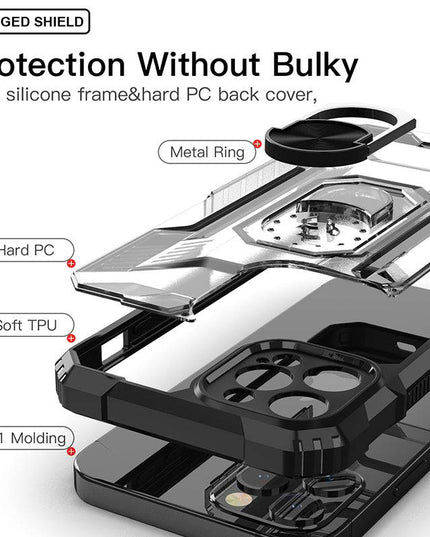 GED SHIELD

otection Without Bulky

silicone frame&hard PC back cover,

Metal Ring

Hard PC

Soft TPU

1 Molding